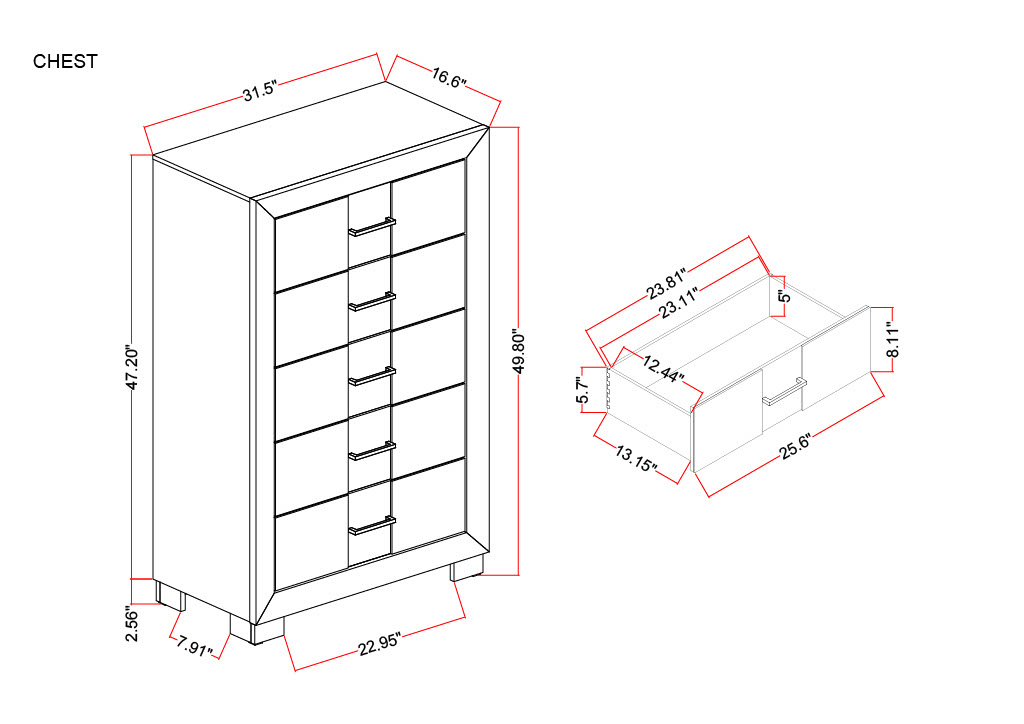 CHEST

31.5"
16.6"
47.20"
49.80"
2.56"
7.91"
22.95"

23.81"
23.11"
5"
8.11"
12.44"
5.7"
13.15"
25.6"