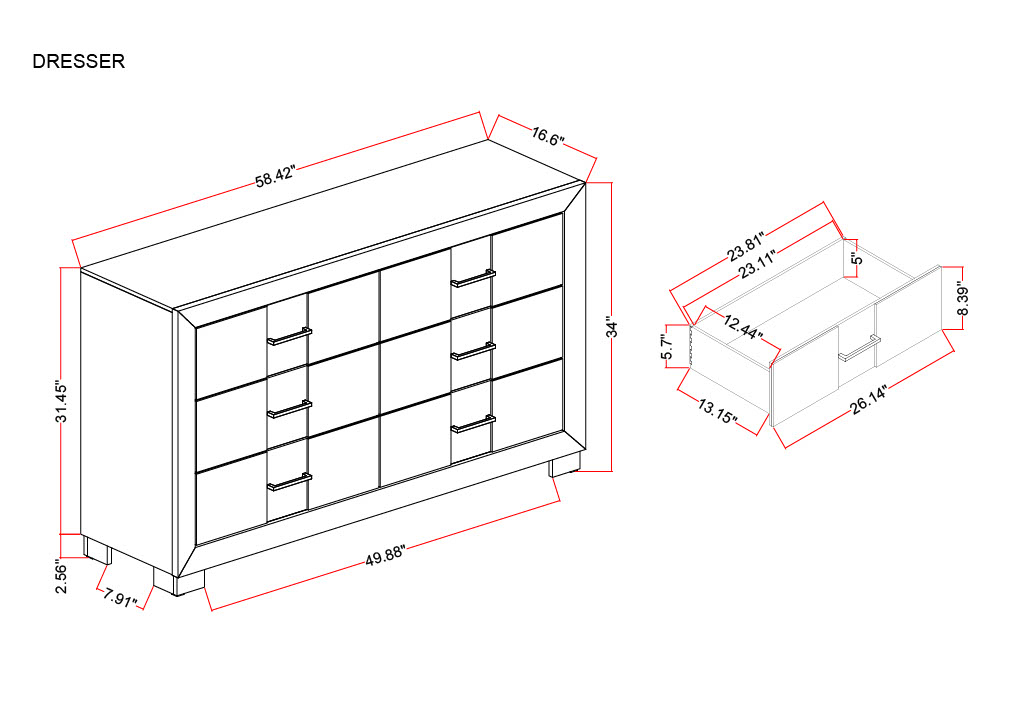 DRESSER

58.42"

16.6"

34"

31.45"

2.56"

7.91"

49.88"

23.81"

23.11"

5"

8.39"

12.44"

5.7"

13.15"

26.14"